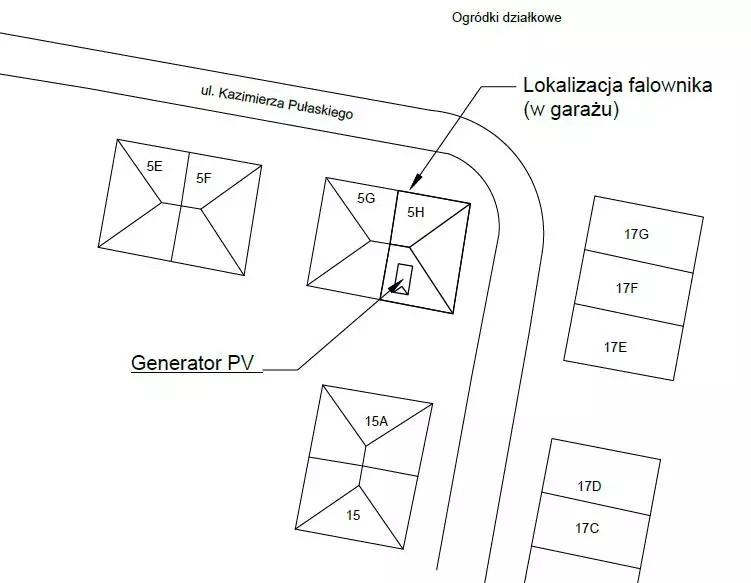 Ogródki działkowe

ul. Kazimierza Pułaskiego

Lokalizacja falownika
(w garażu)

5E

5F

5G

5H

17G

17F

17E

Generator PV

15A

15

17D

17C